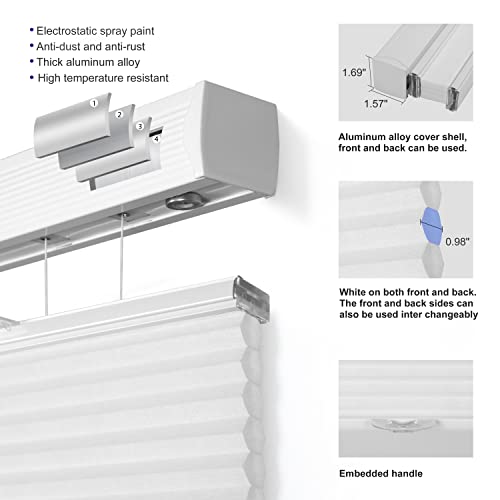 • Electrostatic spray paint
• Anti-dust and anti-rust
• Thick aluminum alloy
• High temperature resistant

1
2
3
4

1.69"
1.57"

Aluminum alloy cover shell, front and back can be used.

0.98"

White on both front and back. The front and back sides can also be used inter changeably

Embedded handle