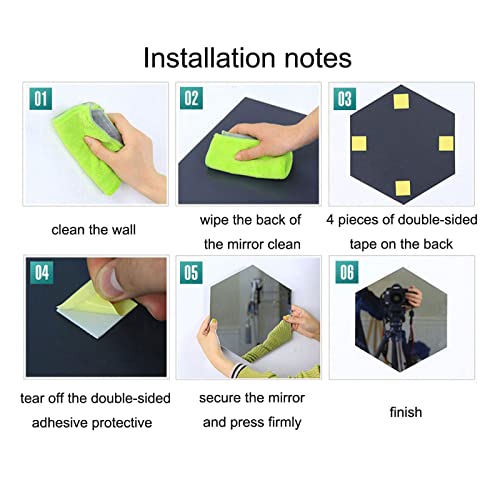 Installation notes

01

clean the wall

02

wipe the back of the mirror clean

03

4 pieces of double-sided tape on the back

04

tear off the double-sided adhesive protective

05

secure the mirror and press firmly

06

finish