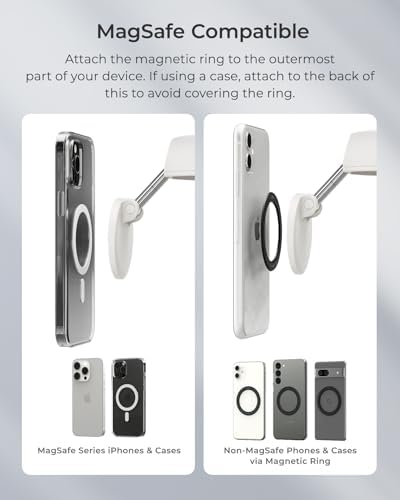 MagSafe Compatible

Attach the magnetic ring to the outermost part of your device. If using a case, attach to the back of this to avoid covering the ring.

MagSafe Series iPhones & Cases

Non-MagSafe Phones & Cases via Magnetic Ring