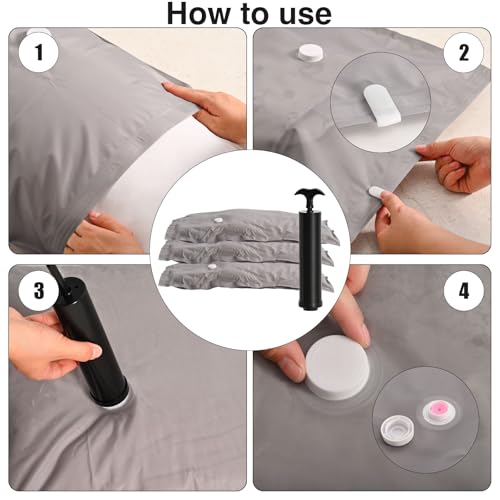 How to use

1

2

3

4