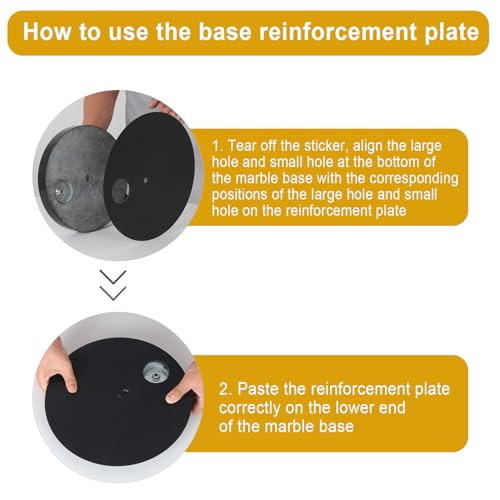 How to use the base reinforcement plate

1. Tear off the sticker, align the large hole and small hole at the bottom of the marble base with the corresponding positions of the large hole and small hole on the reinforcement plate

2. Paste the reinforcement plate correctly on the lower end of the marble base