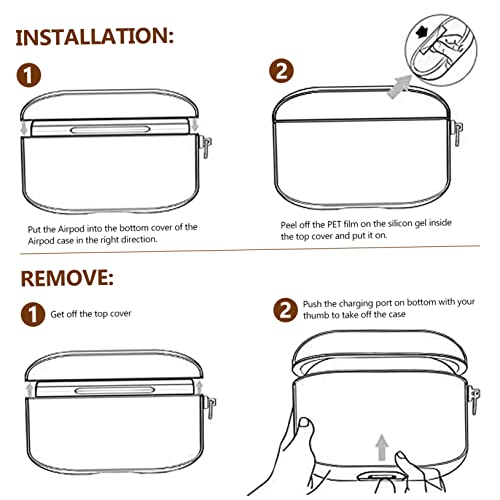 INSTALLATION:

1

Put the Airpod into the bottom cover of the Airpod case in the right direction.

2

Peel off the PET film on the silicon gel inside the top cover and put it on.

REMOVE:

1 Get off the top cover

2 Push the charging port on bottom with your thumb to take off the case