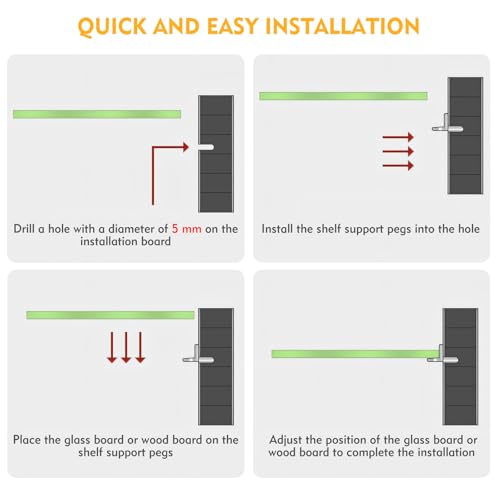 QUICK AND EASY INSTALLATION

Drill a hole with a diameter of 5 mm on the installation board

Install the shelf support pegs into the hole

Place the glass board or wood board on the shelf support pegs

Adjust the position of the glass board or wood board to complete the installation