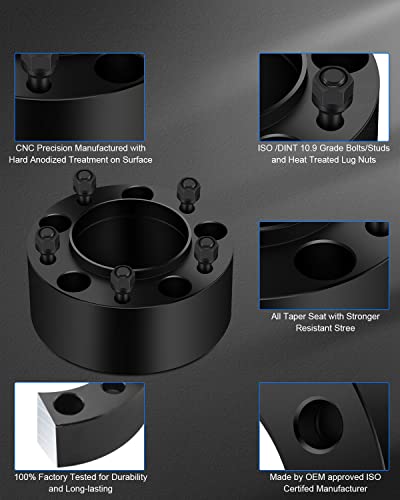 CNC Precision Manufactured with Hard Anodized Treatment on Surface

ISO /DINT 10.9 Grade Bolts/Studs and Heat Treated Lug Nuts

All Taper Seat with Stronger Resistant Stree

100% Factory Tested for Durability and Long-lasting

Made by OEM approved ISO Certifed Manufacturer