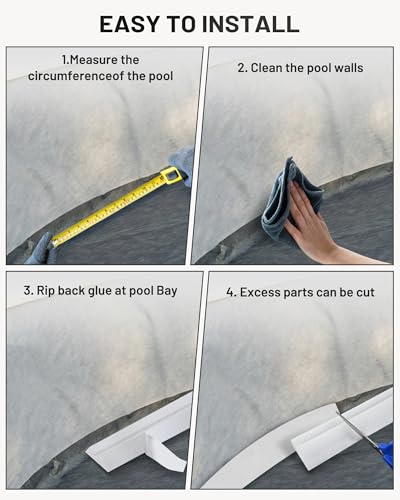 EASY TO INSTALL

1.Measure the circumferenceof the pool

2. Clean the pool walls

3. Rip back glue at pool Bay

4. Excess parts can be cut