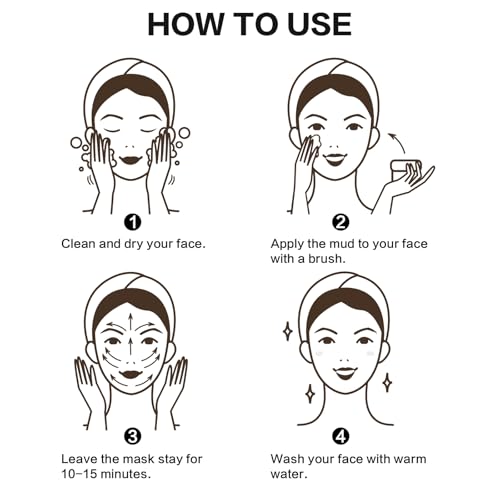 HOW TO USE

1
Clean and dry your face.

2
Apply the mud to your face with a brush.

3
Leave the mask stay for 10–15 minutes.

4
Wash your face with warm water.