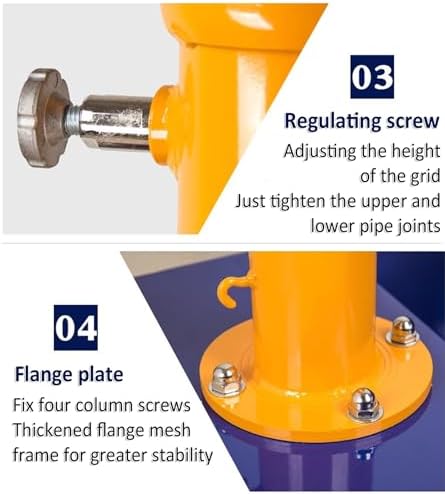 03

Regulating screw

Adjusting the height of the grid
Just tighten the upper and lower pipe joints

04

Flange plate

Fix four column screws
Thickened flange mesh frame for greater stability