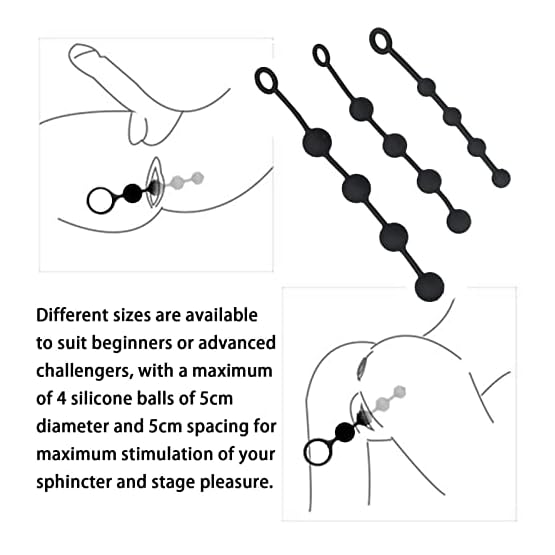 Different sizes are available to suit beginners or advanced challengers, with a maximum of 4 silicone balls of 5cm diameter and 5cm spacing for maximum stimulation of your sphincter and stage pleasure.