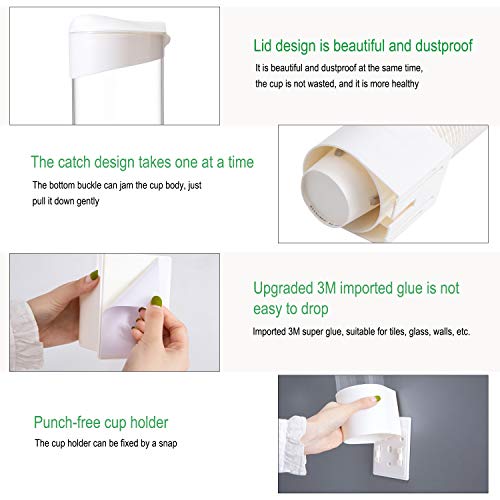 Lid design is beautiful and dustproof

It is beautiful and dustproof at the same time, the cup is not wasted, and it is more healthy

The catch design takes one at a time

The bottom buckle can jam the cup body, just pull it down gently

Upgraded 3M imported glue is not easy to drop

Imported 3M super glue, suitable for tiles, glass, walls, etc.

Punch-free cup holder

The cup holder can be fixed by a snap