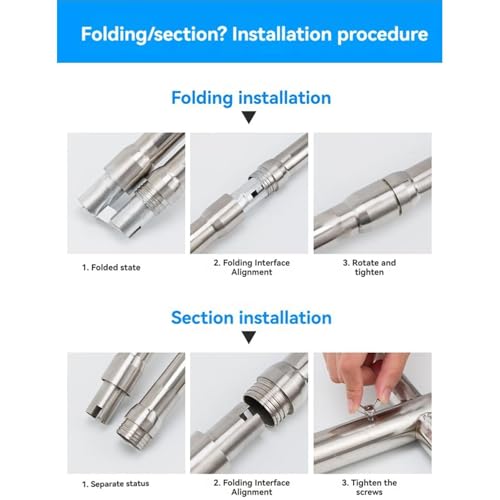 Folding/section? Installation procedure

Folding installation

1. Folded state

2. Folding Interface Alignment

3. Rotate and tighten

Section installation

1. Separate status

2. Folding Interface Alignment

3. Tighten the screws