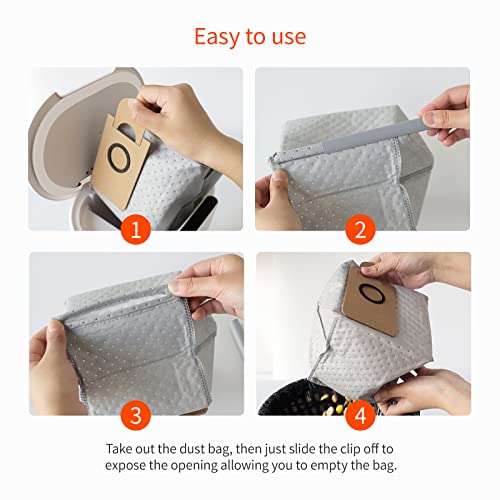 Easy to use

1

2

3

4

Take out the dust bag, then just slide the clip off to expose the opening allowing you to empty the bag.