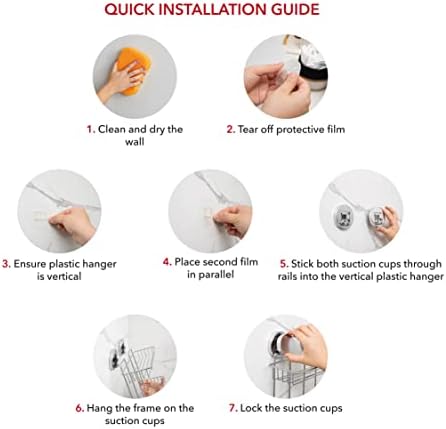 QUICK INSTALLATION GUIDE

1. Clean and dry the wall

2. Tear off protective film

3. Ensure plastic hanger is vertical

4. Place second film in parallel

5. Stick both suction cups through rails into the vertical plastic hanger

6. Hang the frame on the suction cups

7. Lock the suction cups