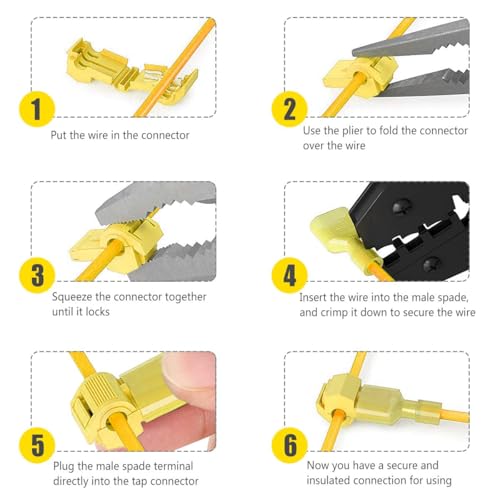 1

Put the wire in the connector

2

Use the plier to fold the connector over the wire

3

Squeeze the connector together until it locks

4

Insert the wire into the male spade, and crimp it down to secure the wire

5

Plug the male spade terminal directly into the tap connector

6

Now you have a secure and insulated connection for using