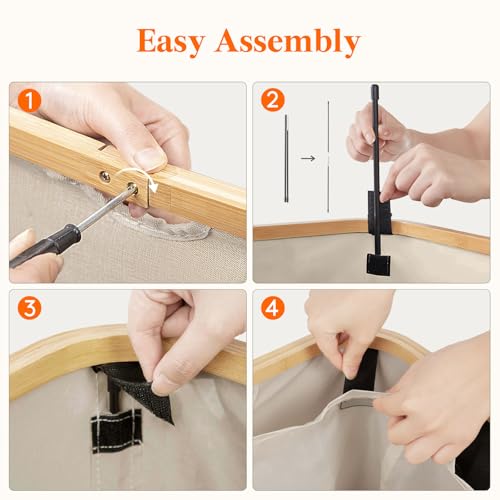 Easy Assembly

1

2

3

4