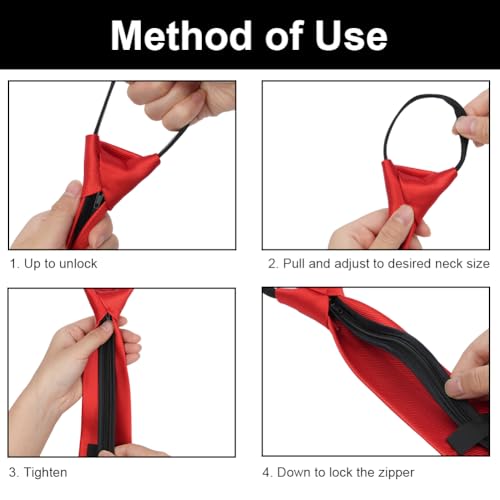 Method of Use

1. Up to unlock

2. Pull and adjust to desired neck size

3. Tighten

4. Down to lock the zipper