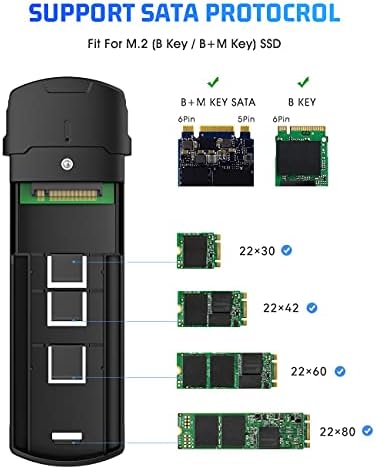 SUPPORT SATA PROTOCROL

Fit For M.2 (B Key / B+M Key) SSD

B+M KEY SATA

6Pin

5Pin

B KEY

6Pin

22×30

22×42

22×60

22×80