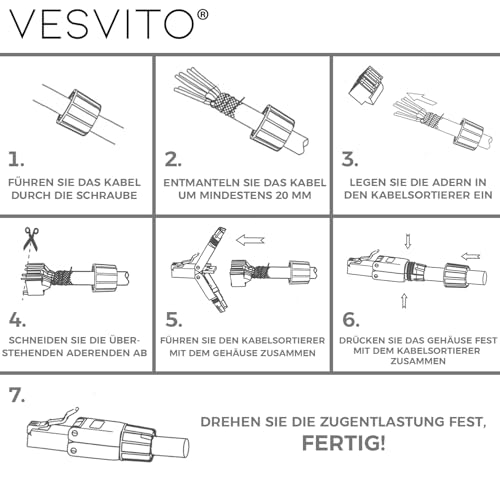 VESVITO®

1.

FÜHREN SIE DAS KABEL DURCH DIE SCHRAUBE

2.

ENTMANTELN SIE DAS KABEL UM MINDESTENS 20 MM

3.

LEGEN SIE DIE ADERN IN DEN KABELSORTIERER EIN

4.

SCHNEIDEN SIE DIE ÜBERSTEHENDEN ADERENDEN AB

5.

FÜHREN SIE DEN KABELSORTIERER MIT DEM GEHÄUSE ZUSAMMEN

6.

DRÜCKEN SIE DAS GEHÄUSE FEST MIT DEM KABELSORTIERER ZUSAMMEN

7.

DREHEN SIE DIE ZUGENTLASTUNG FEST,

FERTIG!