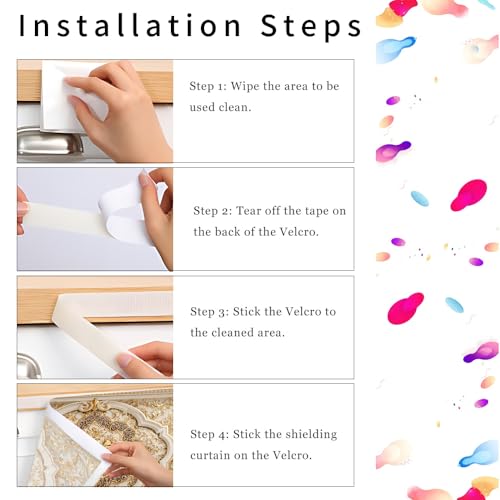 Installation Steps

Step 1: Wipe the area to be used clean.

Step 2: Tear off the tape on the back of the Velcro.

Step 3: Stick the Velcro to the cleaned area.

Step 4: Stick the shielding curtain on the Velcro.