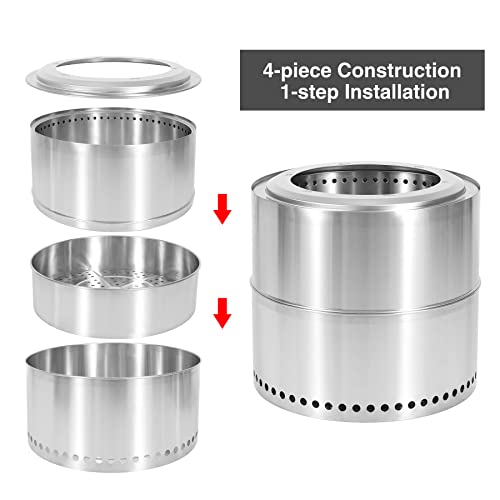 4-piece Construction
1-step Installation