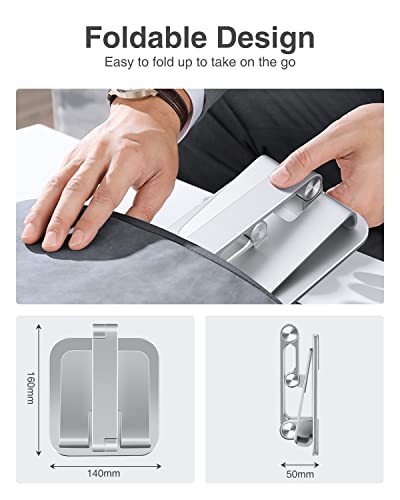 Foldable Design
Easy to fold up to take on the go

160mm

140mm

50mm