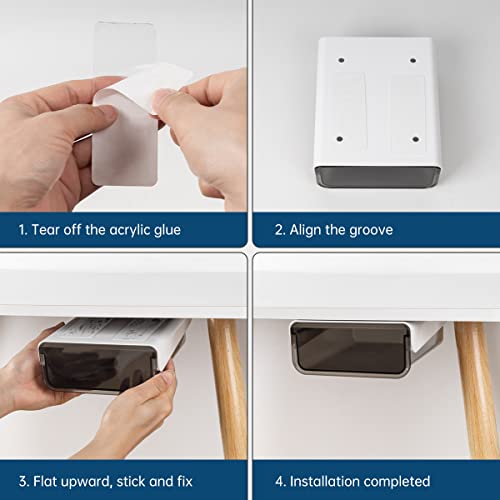 1. Tear off the acrylic glue

2. Align the groove

3. Flat upward, stick and fix

4. Installation completed