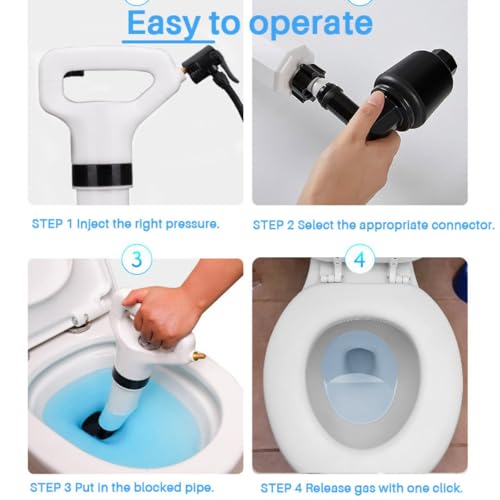 Easy to operate

STEP 1 Inject the right pressure.

STEP 2 Select the appropriate connector.

3

4

STEP 3 Put in the blocked pipe.

STEP 4 Release gas with one click.