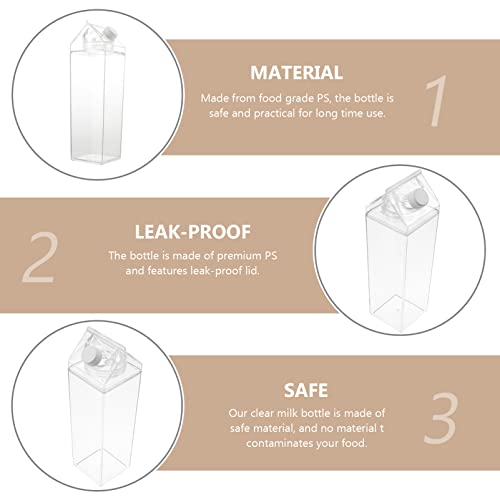 MATERIAL

Made from food grade PS, the bottle is safe and practical for long time use.

1

2

LEAK-PROOF

The bottle is made of premium PS and features leak-proof lid.

SAFE

Our clear milk bottle is made of safe material, and no material t contaminates your food.

3