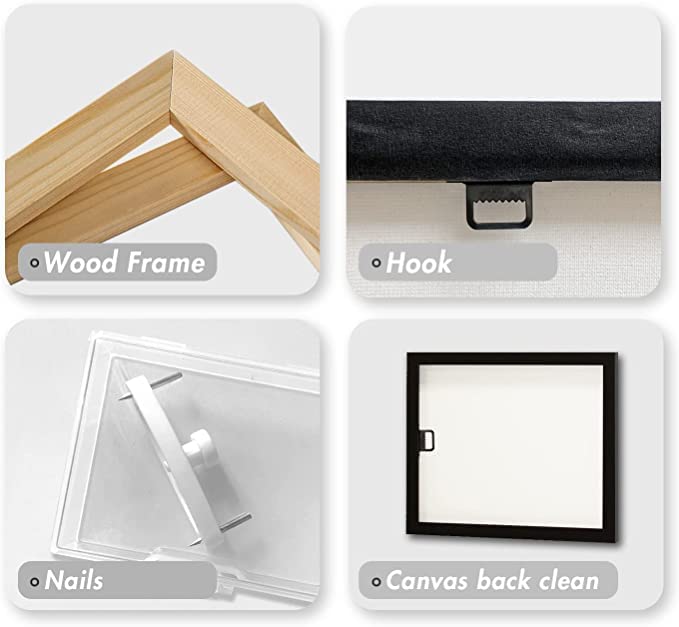 Wood Frame

Hook

Nails

Canvas back clean