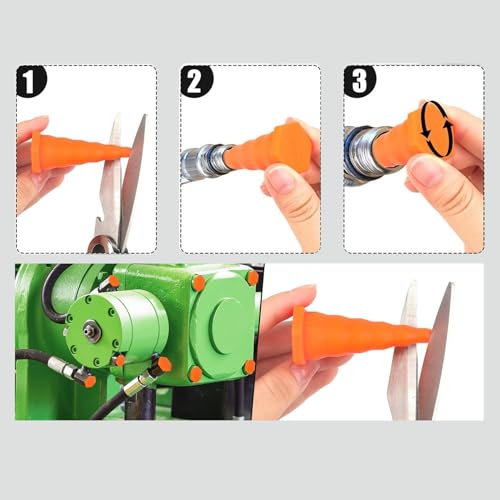 1

2

3