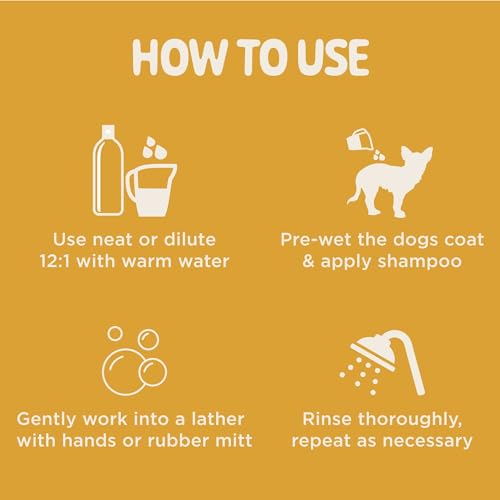 HOW TO USE

Use neat or dilute 12:1 with warm water

Pre-wet the dogs coat & apply shampoo

Gently work into a lather with hands or rubber mitt

Rinse thoroughly, repeat as necessary