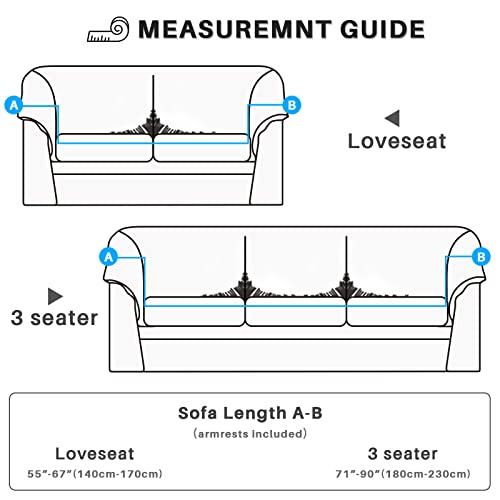 MEASUREMNT GUIDE

A B

Loveseat

A B

3 seater

Sofa Length A-B
(armrests included)

Loveseat
55"-67"(140cm-170cm)

3 seater
71"-90"(180cm-230cm)