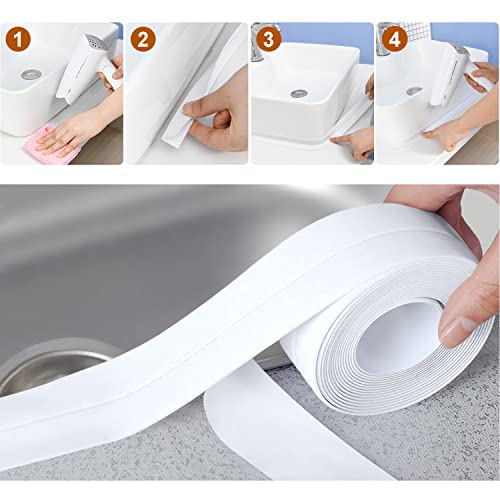 1
2
3
4