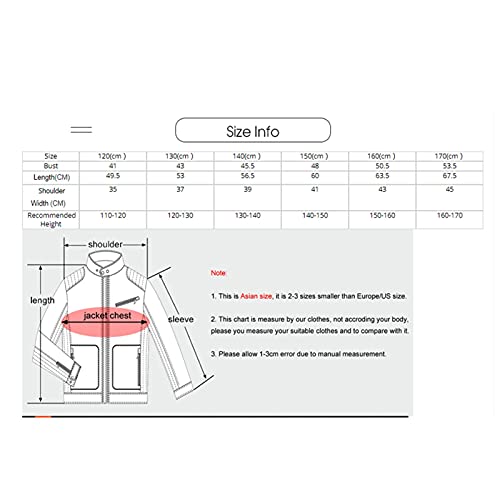 Size Info

| Size | 120(cm ) | 130(cm ) | 140(cm ) | 150(cm ) | 160(cm ) | 170(cm ) |
|---|---|---|---|---|---|---|
| Bust | 41 | 43 | 45.5 | 48 | 50.5 | 53.5 |
| Length(CM) | 49.5 | 53 | 56.5 | 60 | 63.5 | 67.5 |
| Shoulder Width (CM) | 35 | 37 | 39 | 41 | 43 | 45 |
| Recommended Height | 110-120 | 120-130 | 130-140 | 140-150 | 150-160 | 160-170 |

shoulder
length
jacket chest
sleeve

Note:

1. This is Asian size, it is 2-3 sizes smaller than Europe/US size.

2. This chart is measure by our clothes, not accroding your body, please you measure your suitable clothes and to compare with it.

3. Please allow 1-3cm error due to manual measurement.