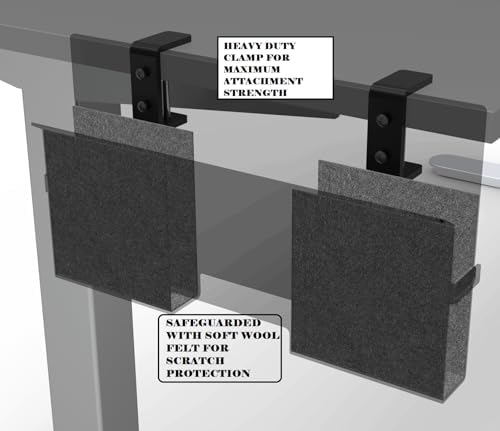 HEAVY DUTY CLAMP FOR MAXIMUM ATTACHMENT STRENGTH

SAFEGUARDED WITH SOFT WOOL FELT FOR SCRATCH PROTECTION