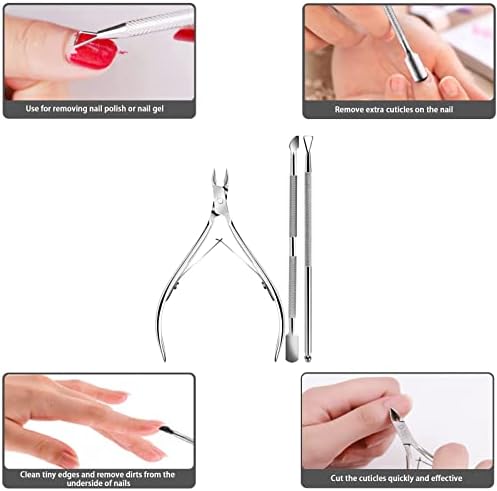 Use for removing nail polish or nail gel

Remove extra cuticles on the nail

Clean tiny edges and remove dirts from the underside of nails

Cut the cuticles quickly and effective