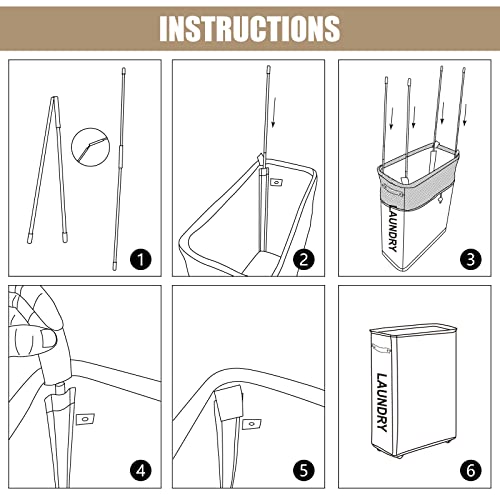 INSTRUCTIONS

1

2

LAUNDRY

3

4

5

LAUNDRY

6