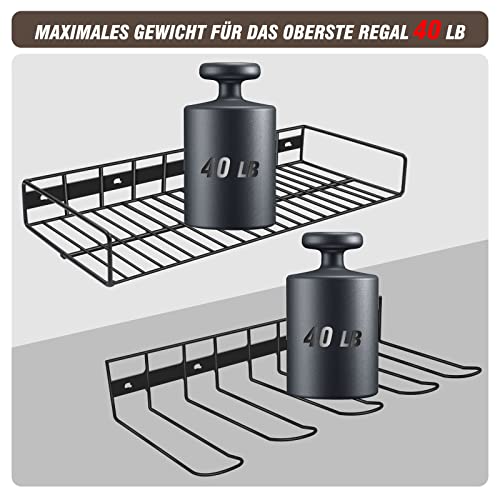 MAXIMALES GEWICHT FÜR DAS OBERSTE REGAL 40 LB

40 LB

40 LB