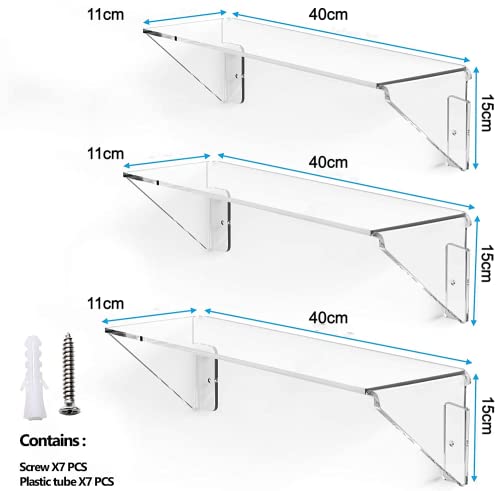 11cm
40cm
15cm

11cm
40cm
15cm

11cm
40cm
15cm

Contains :

Screw X7 PCS
Plastic tube X7 PCS