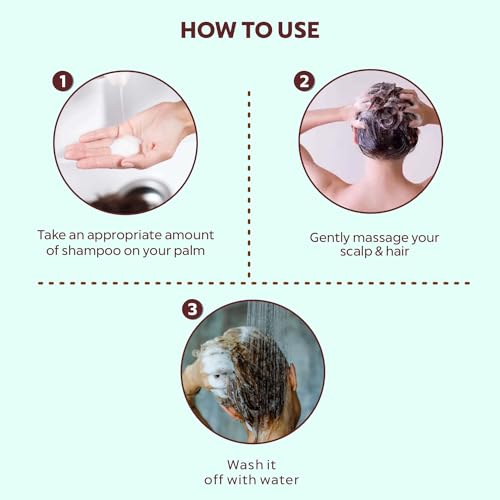 HOW TO USE

1

Take an appropriate amount of shampoo on your palm

2

Gently massage your scalp & hair

3

Wash it off with water