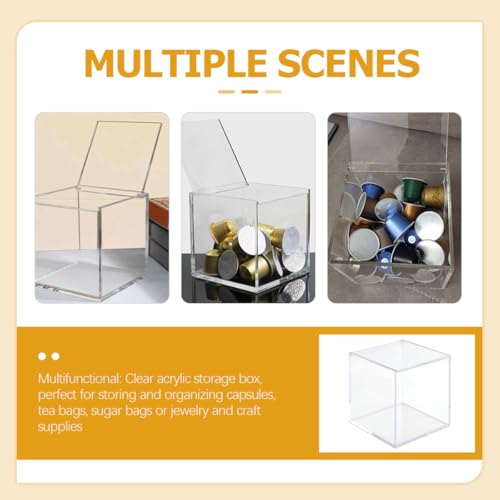 MULTIPLE SCENES

Multifunctional: Clear acrylic storage box, perfect for storing and organizing capsules, tea bags, sugar bags or jewelry and craft supplies