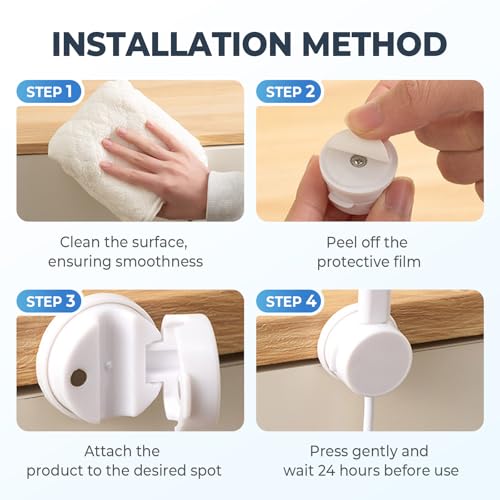 INSTALLATION METHOD

STEP 1

Clean the surface, ensuring smoothness

STEP 2

Peel off the protective film

STEP 3

Attach the product to the desired spot

STEP 4

Press gently and wait 24 hours before use