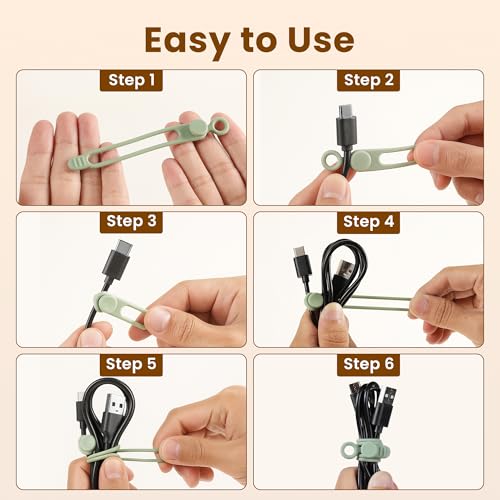 Easy to Use

Step 1

Step 2

Step 3

Step 4

Step 5

Step 6