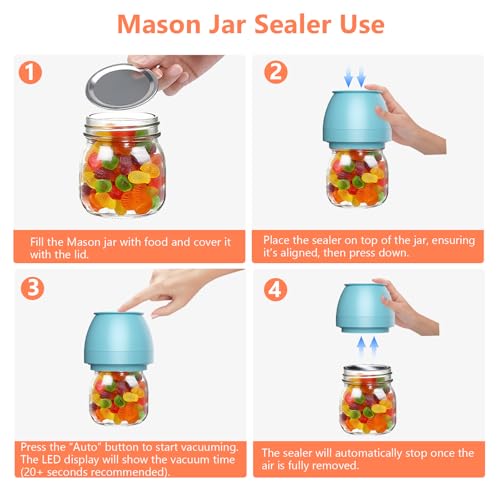 Mason Jar Sealer Use

1

Fill the Mason jar with food and cover it with the lid.

2

Place the sealer on top of the jar, ensuring it's aligned, then press down.

3

Press the "Auto" button to start vacuuming. The LED display will show the vacuum time (20+ seconds recommended).

4

The sealer will automatically stop once the air is fully removed.