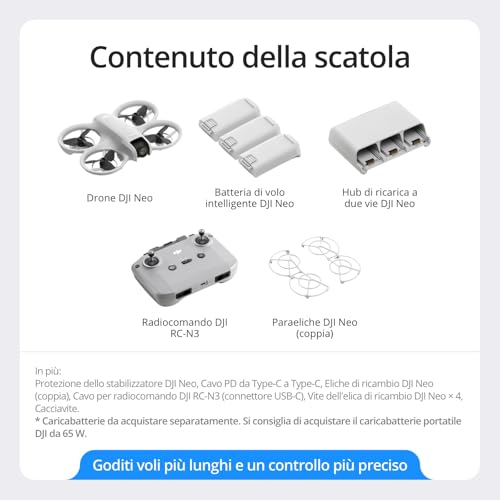 Contenuto della scatola

Drone DJI Neo

Batteria di volo intelligente DJI Neo

Hub di ricarica a due vie DJI Neo

Radiocomando DJI RC-N3

Paraeliche DJI Neo (coppia)

In più:
Protezione dello stabilizzatore DJI Neo, Cavo PD da Type-C a Type-C, Eliche di ricambio DJI Neo (coppia), Cavo per radiocomando DJI RC-N3 (connettore USB-C), Vite dell'elica di ricambio DJI Neo × 4, Cacciavite.
* Caricabatterie da acquistare separatamente. Si consiglia di acquistare il caricabatterie portatile DJI da 65 W.

Goditi voli più lunghi e un controllo più preciso