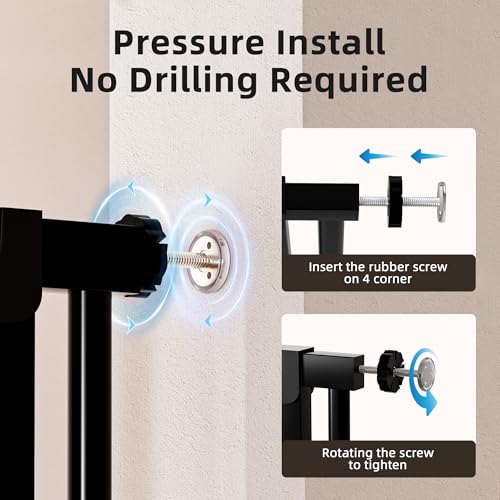 Pressure Install
No Drilling Required

Insert the rubber screw on 4 corner

Rotating the screw to tighten