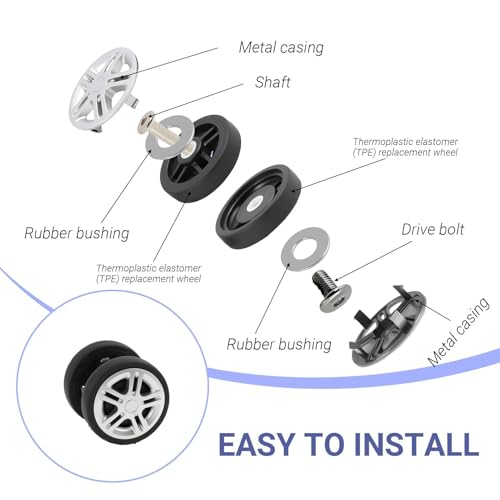 Metal casing

Shaft

Thermoplastic elastomer (TPE) replacement wheel

Rubber bushing

Drive bolt

Thermoplastic elastomer (TPE) replacement wheel

Rubber bushing

Metal casing

EASY TO INSTALL