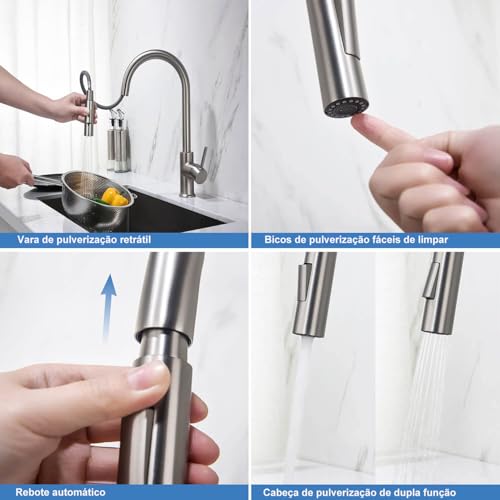 Vara de pulverização retrátil

Bicos de pulverização fáceis de limpar

Rebote automático

Cabeça de pulverização de dupla função