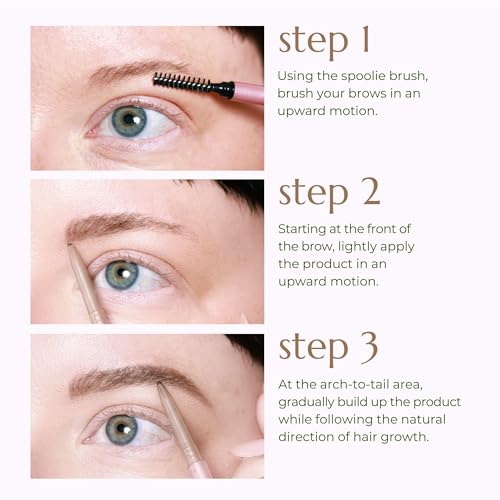 step 1

Using the spoolie brush, brush your brows in an upward motion.

step 2

Starting at the front of the brow, lightly apply the product in an upward motion.

step 3

At the arch-to-tail area, gradually build up the product while following the natural direction of hair growth.