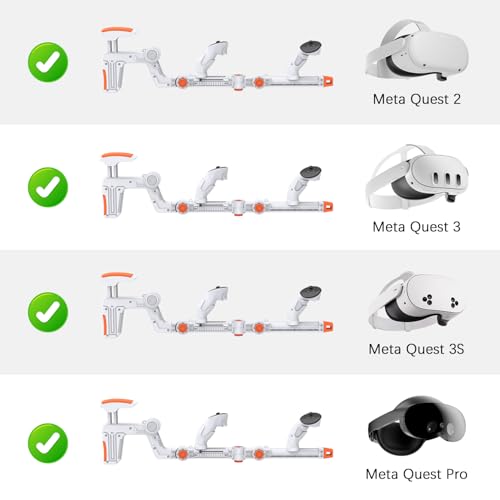 Meta Quest 2

Meta Quest 3

Meta Quest 3S

Meta Quest Pro