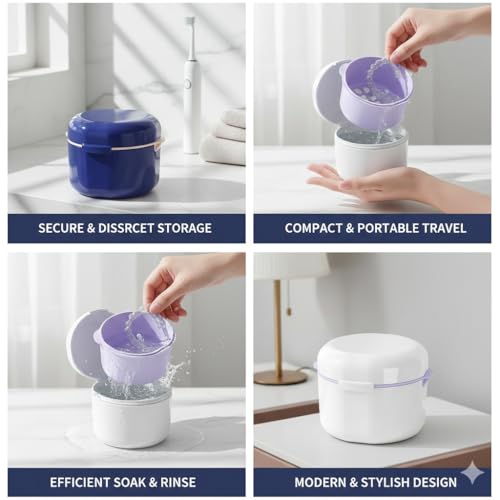 SECURE & DISSRCET STORAGE

COMPACT & PORTABLE TRAVEL

EFFICIENT SOAK & RINSE

MODERN & STYLISH DESIGN